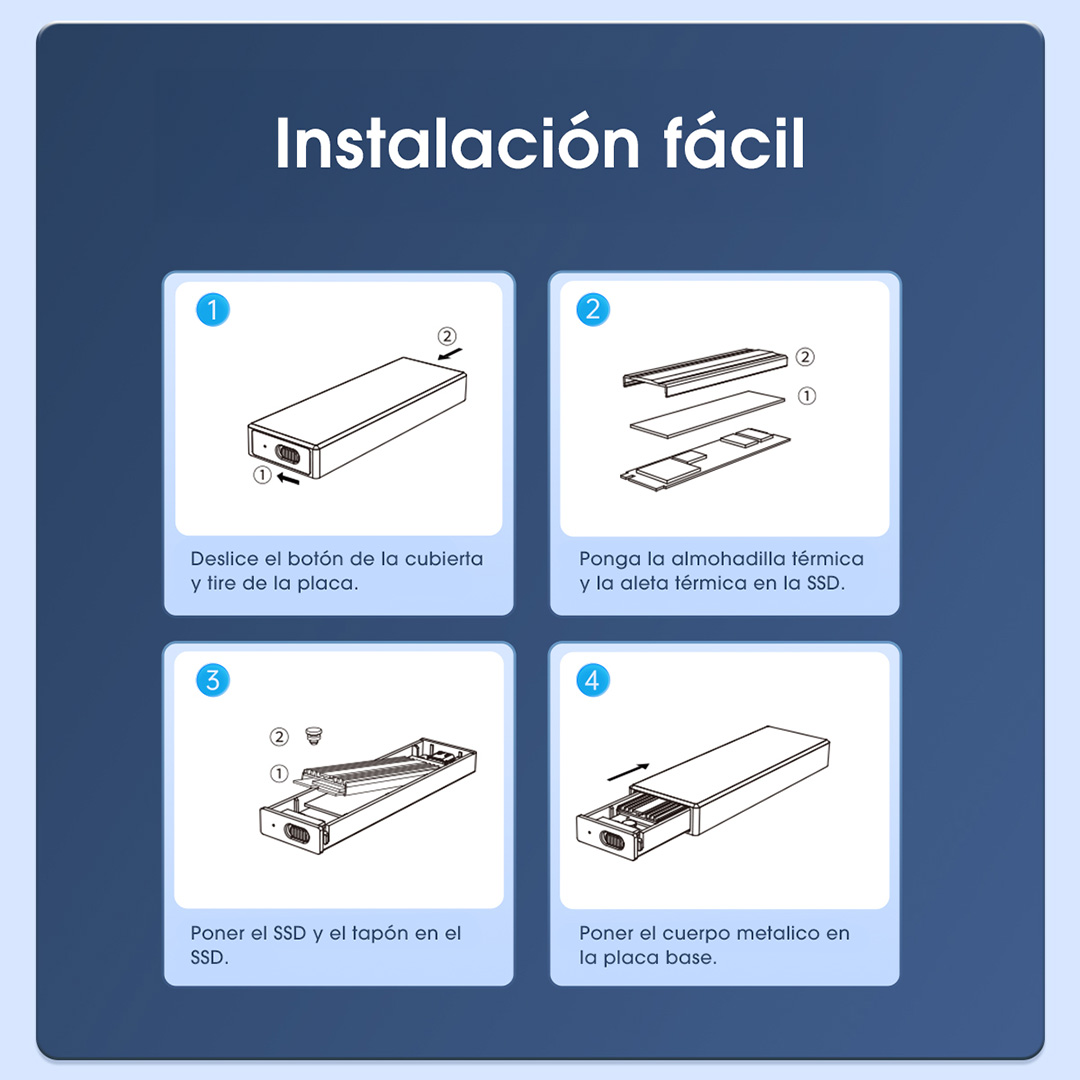 Instalación fácil

1

②

①

Deslice el botón de la cubierta y tire de la placa.

2

②

①

Ponga la almohadilla térmica y la aleta térmica en la SSD.

3

②

①

Poner el SSD y el tapón en el SSD.

4

Poner el cuerpo metalico en la placa base.